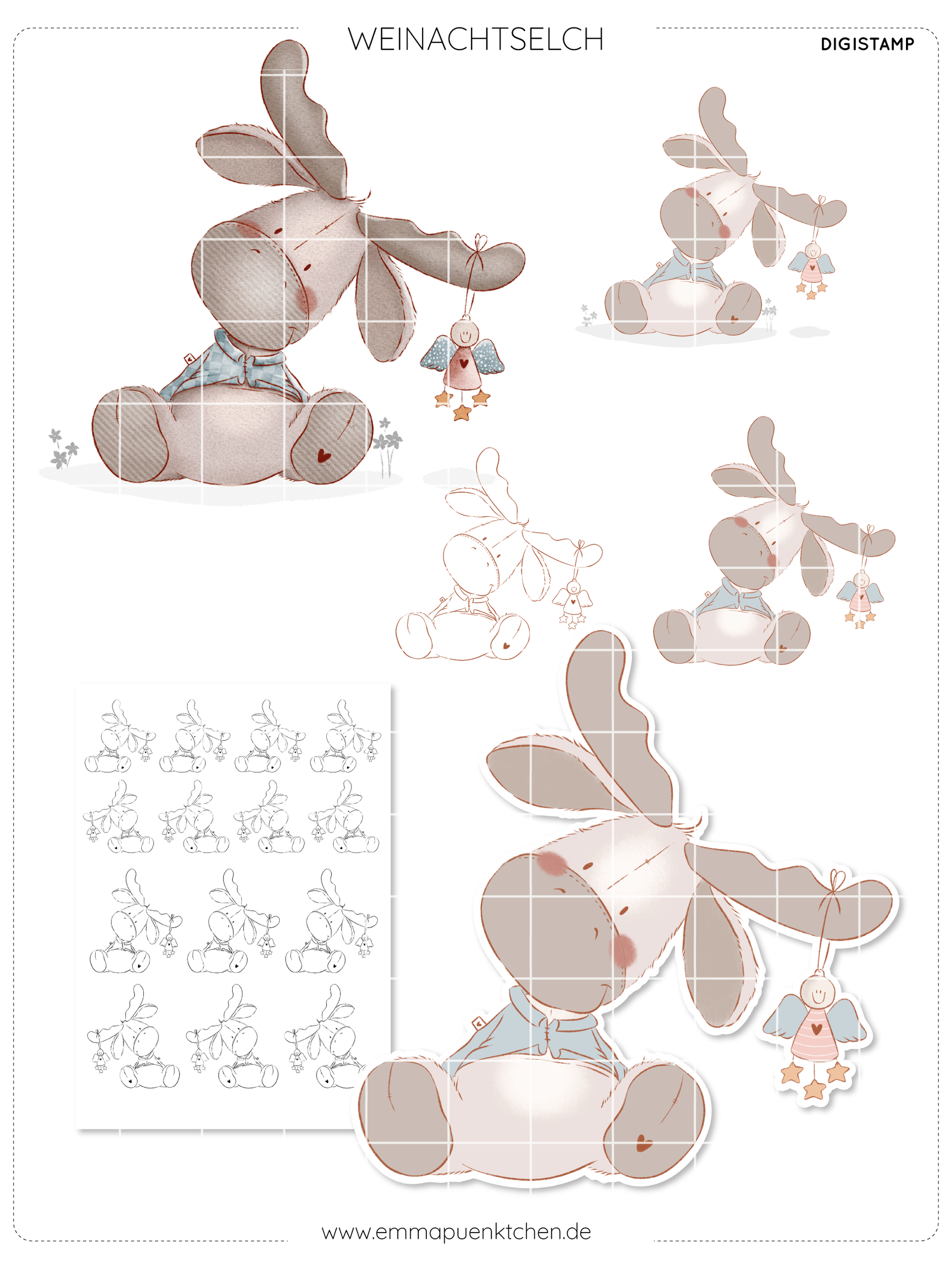 WEINACHTSELCH

DIGISTAMP

www.emmapuenktchen.de