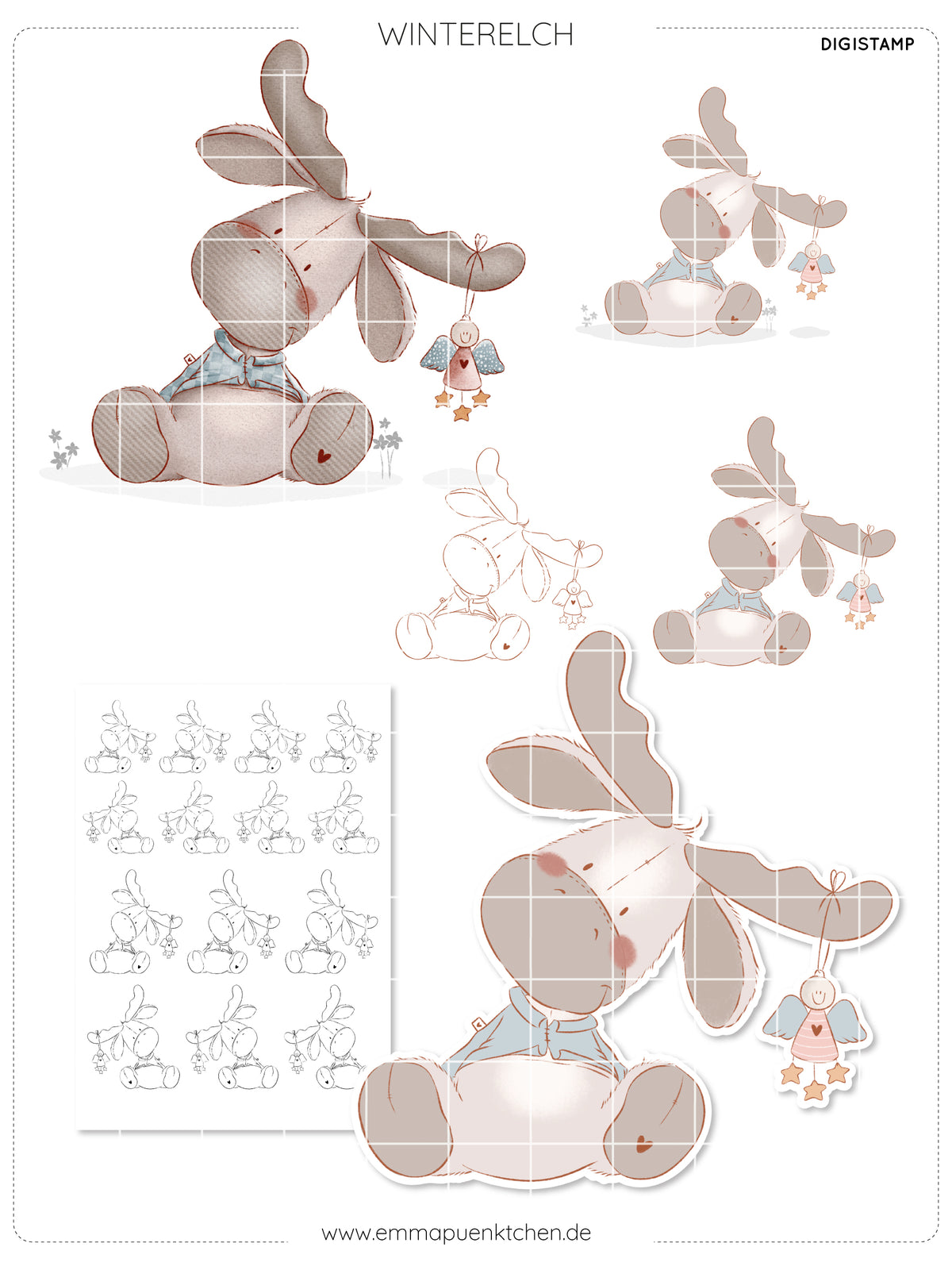 WINTERELCH

DIGISTAMP

www.emmapuenktchen.de