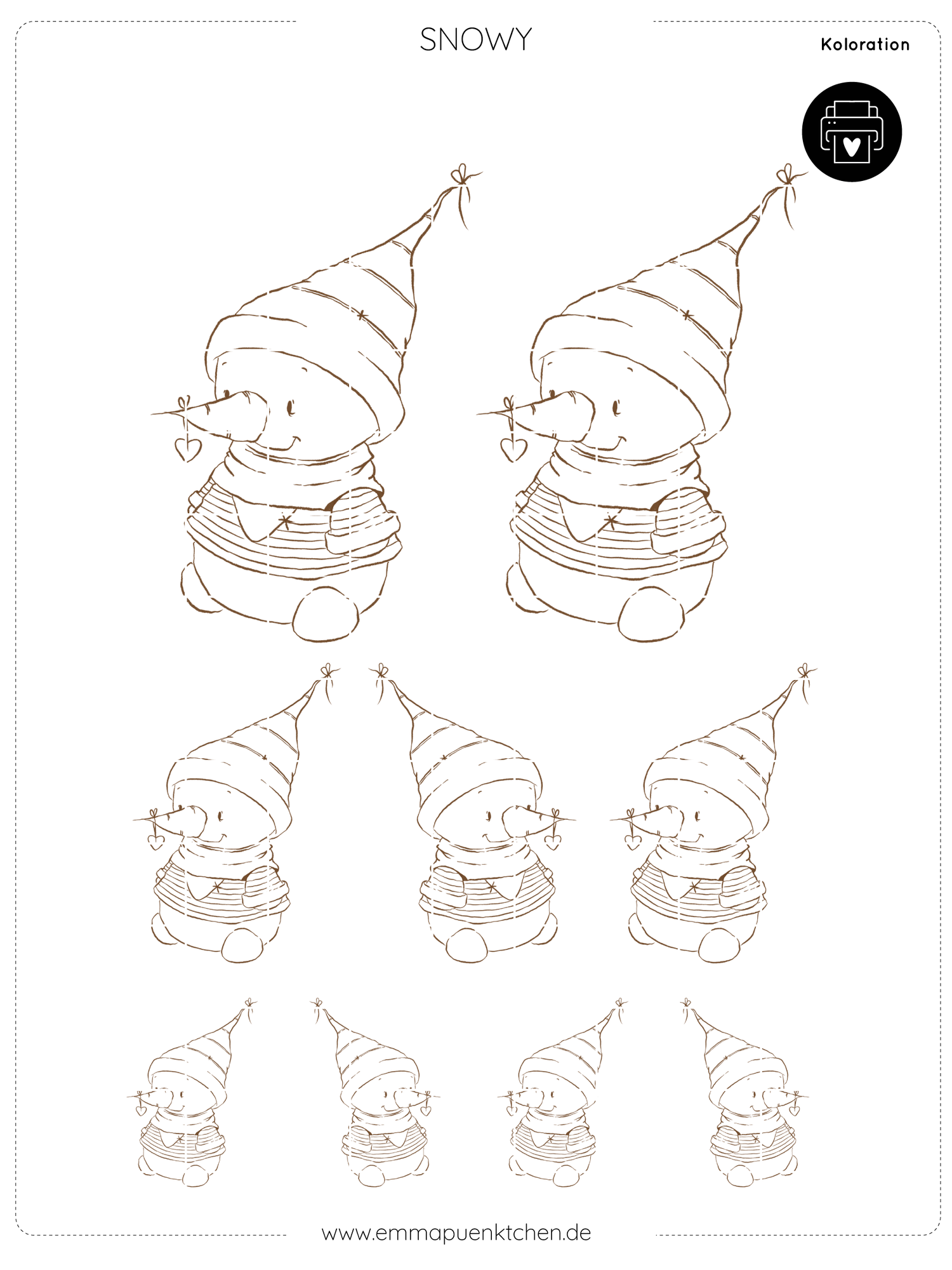 SNOWY

Koloration

www.emmapuenktchen.de