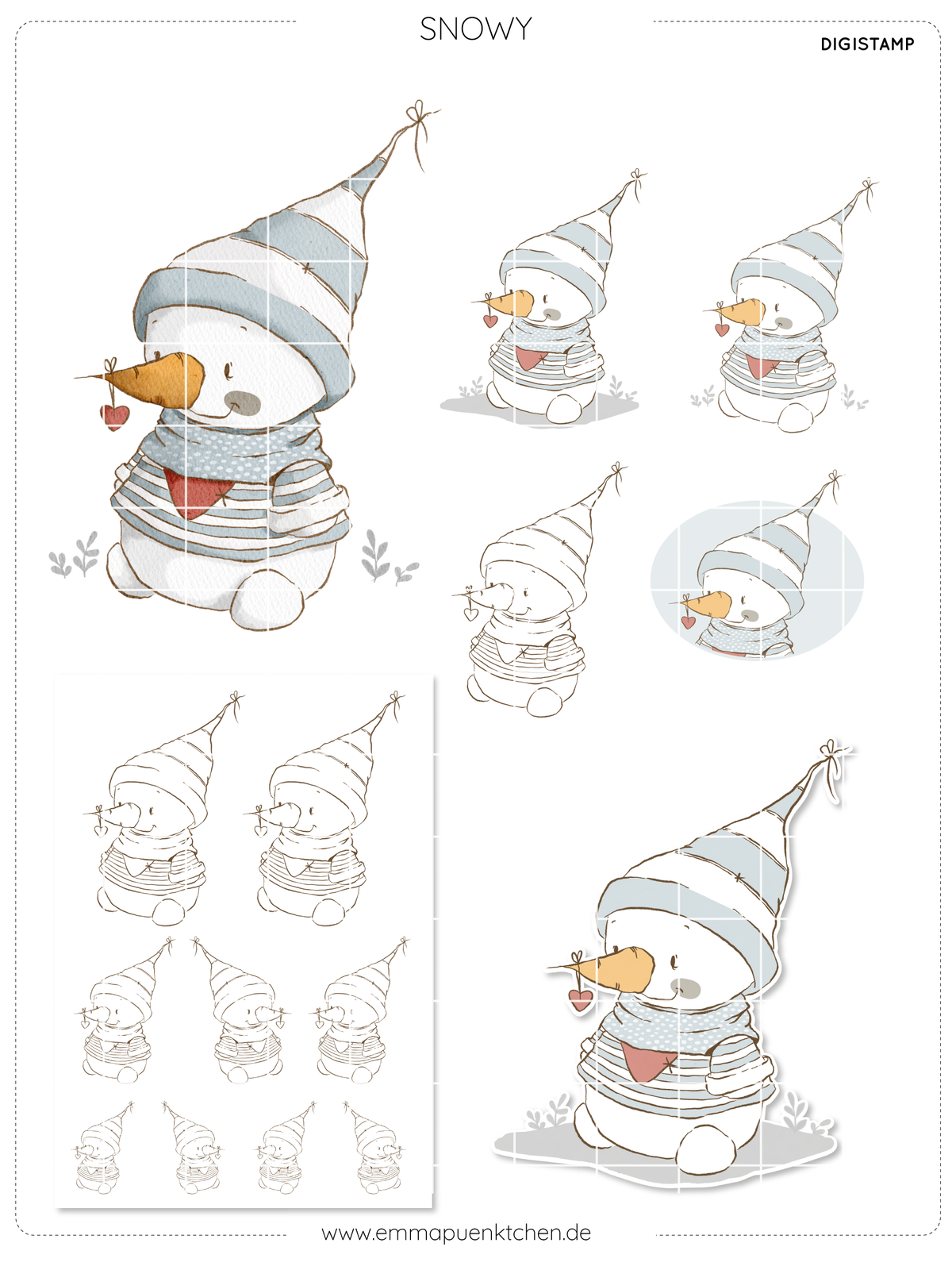 SNOWY

DIGISTAMP

www.emmapuenktchen.de