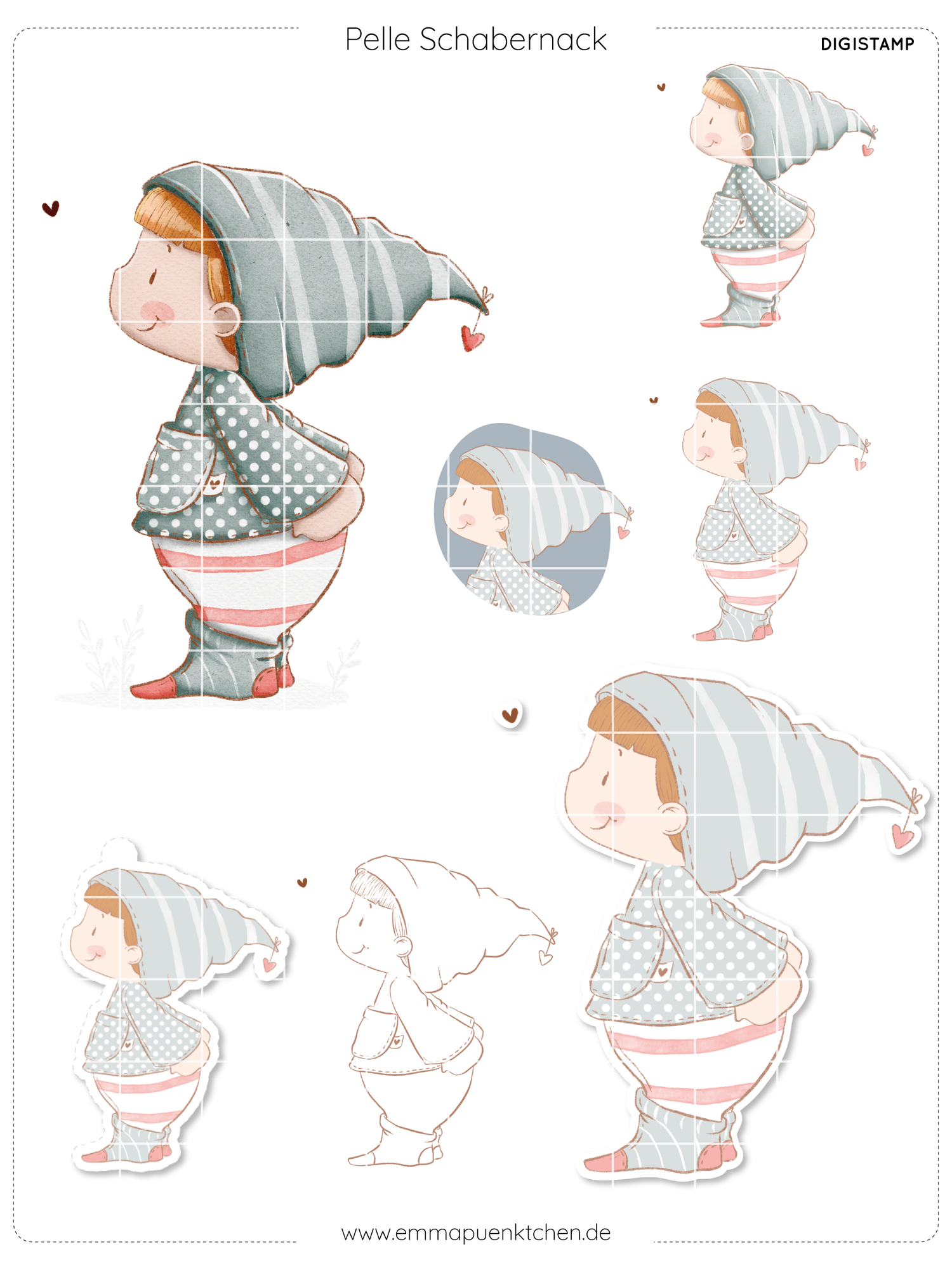 Pelle Schabernack

DIGISTAMP

www.emmapuenktchen.de