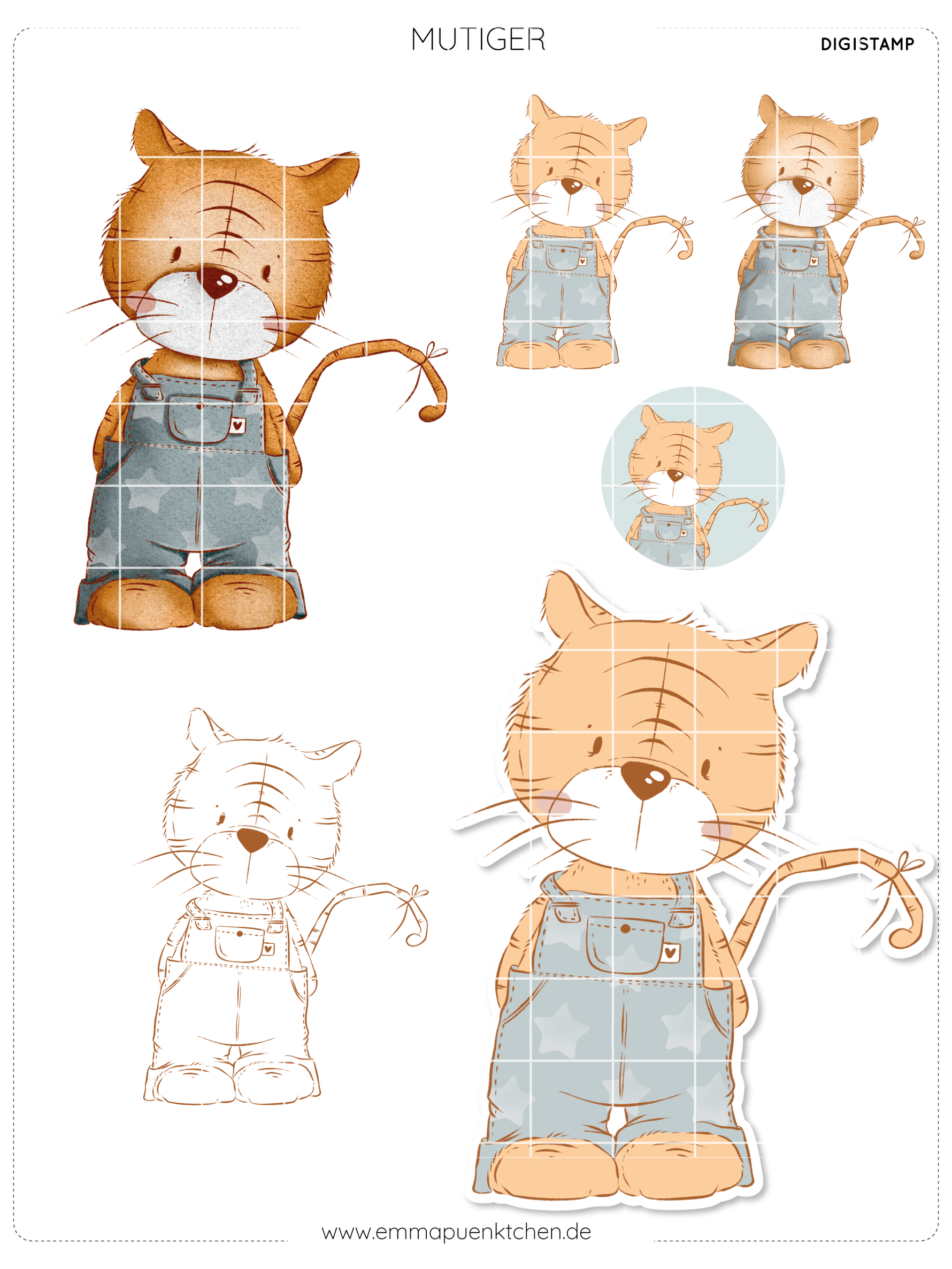 MUTIGER

DIGISTAMP

www.emmapuenktchen.de