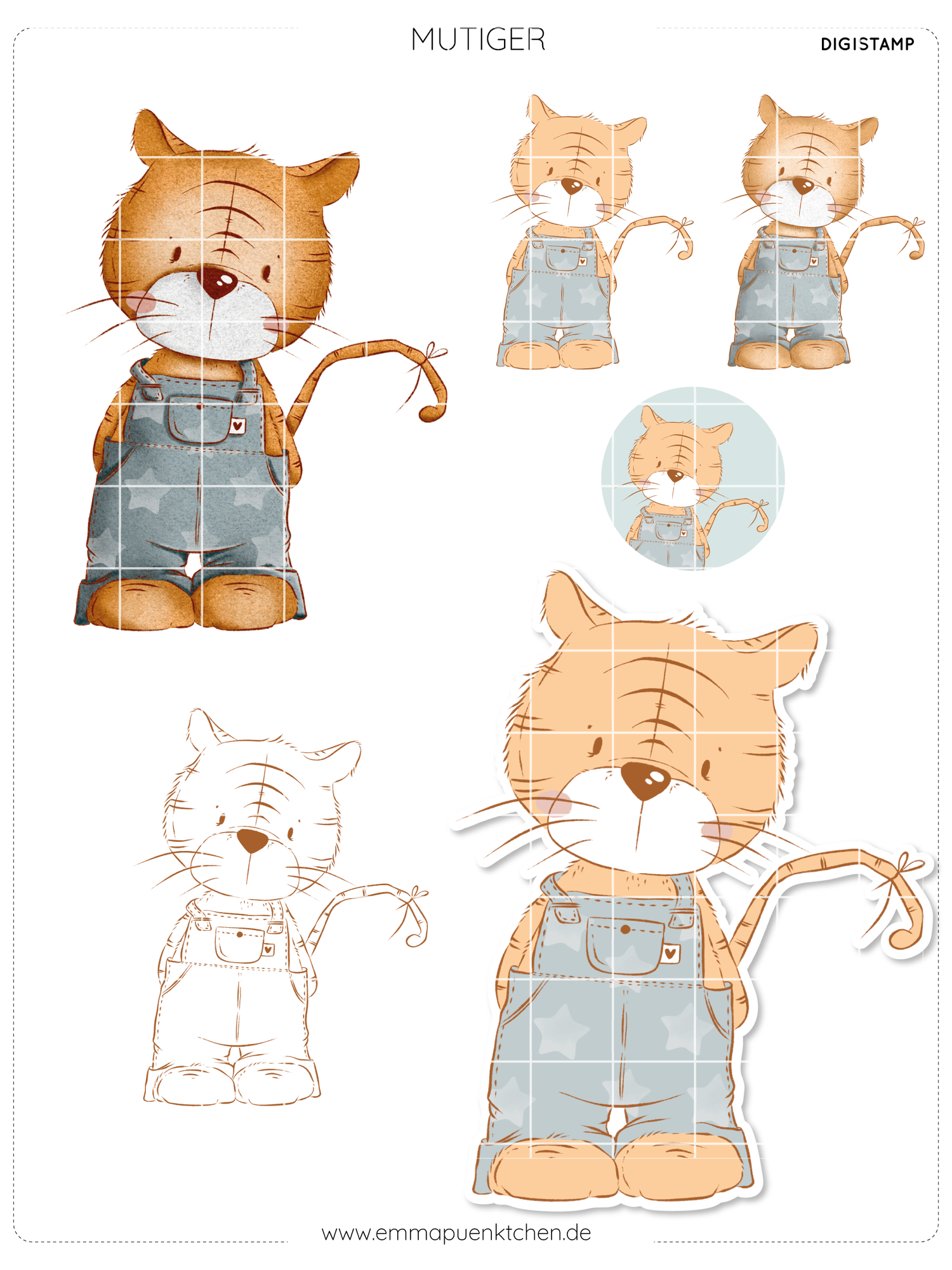 MUTIGER

DIGISTAMP

www.emmapuenktchen.de