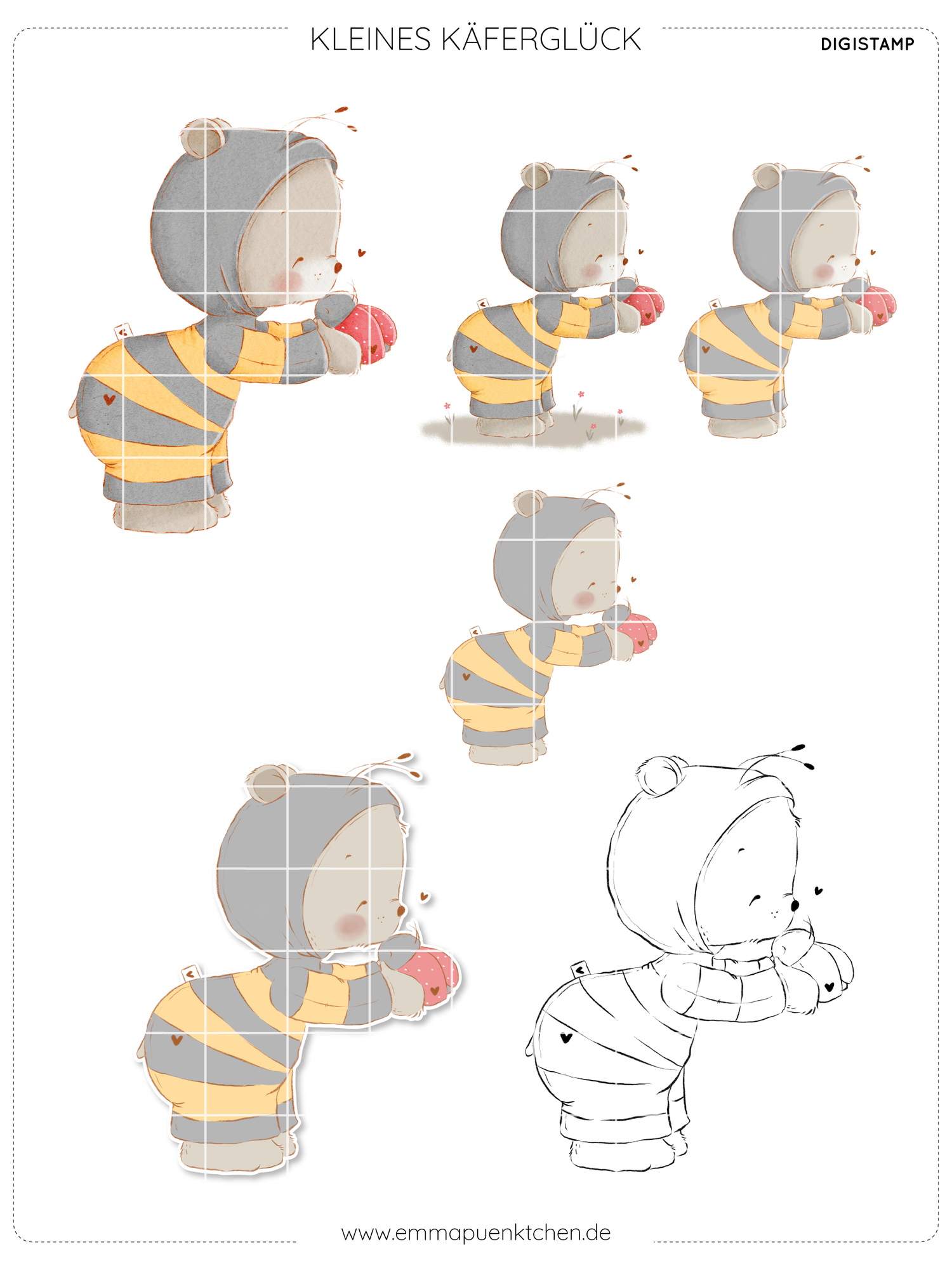 KLEINES KÄFERGLÜCK

DIGISTAMP

www.emmapuenktchen.de