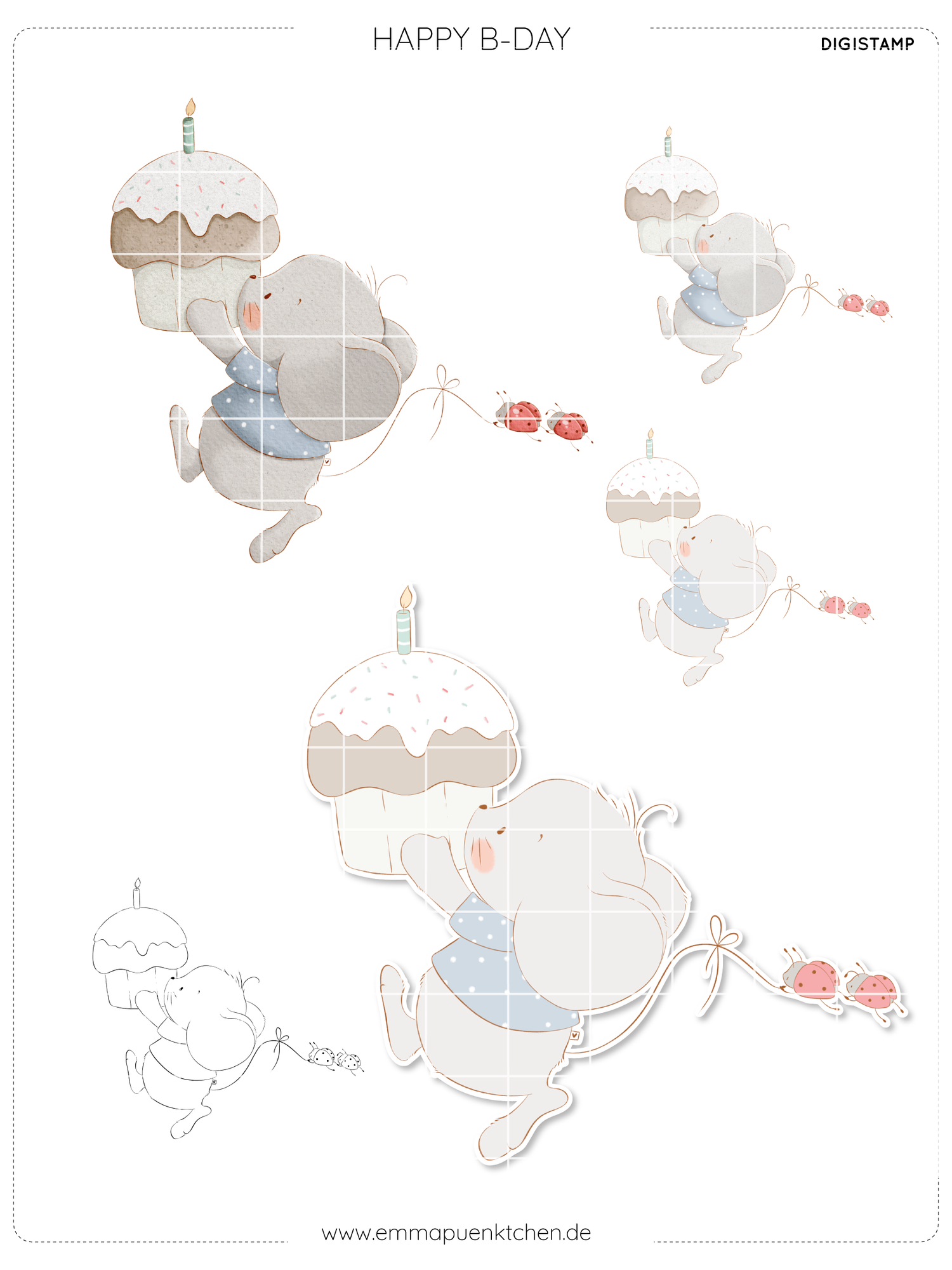 HAPPY B-DAY

DIGISTAMP

www.emmapuenktchen.de