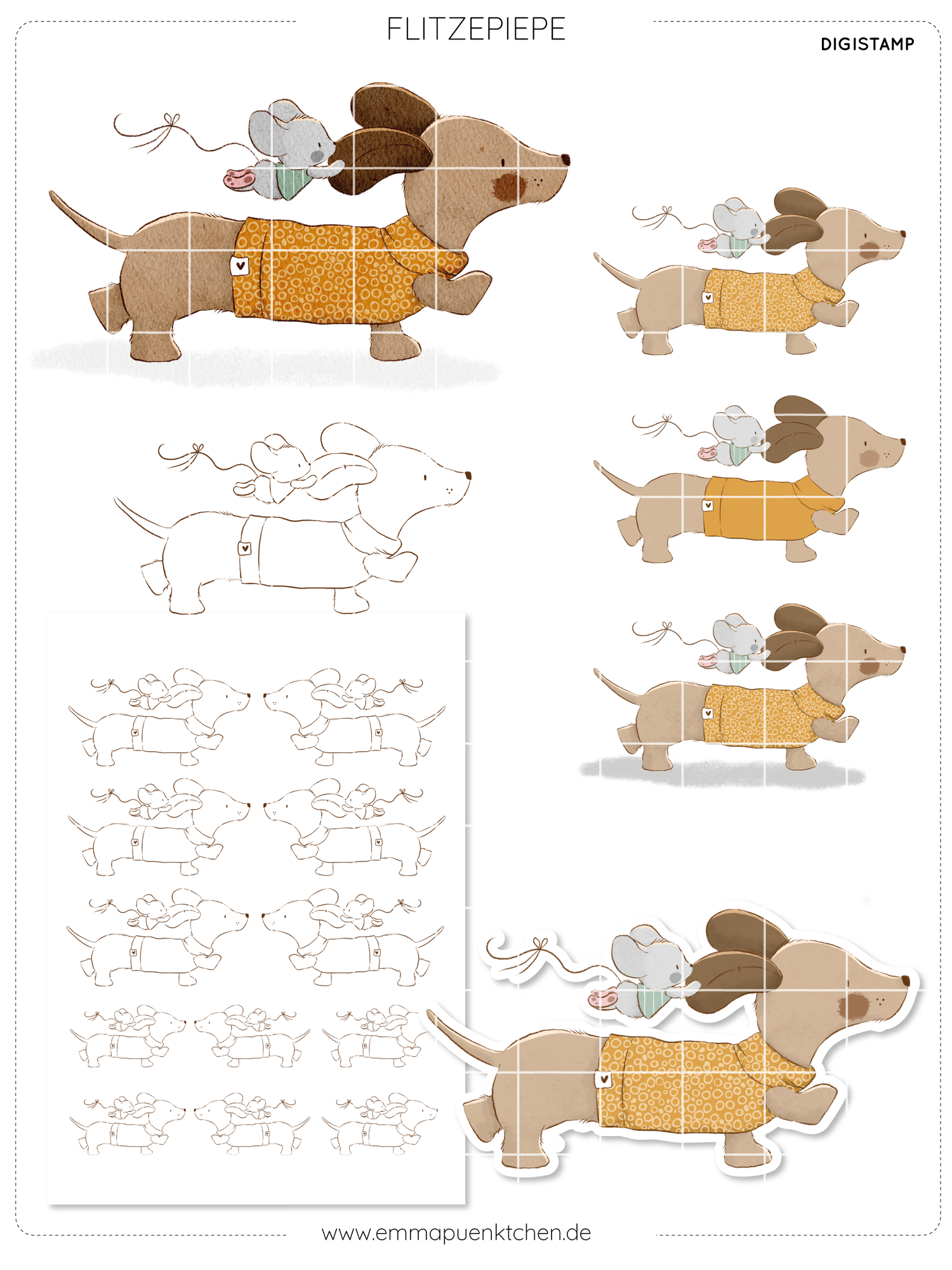 FLITZEPIEPE

DIGISTAMP

www.emmapuenktchen.de