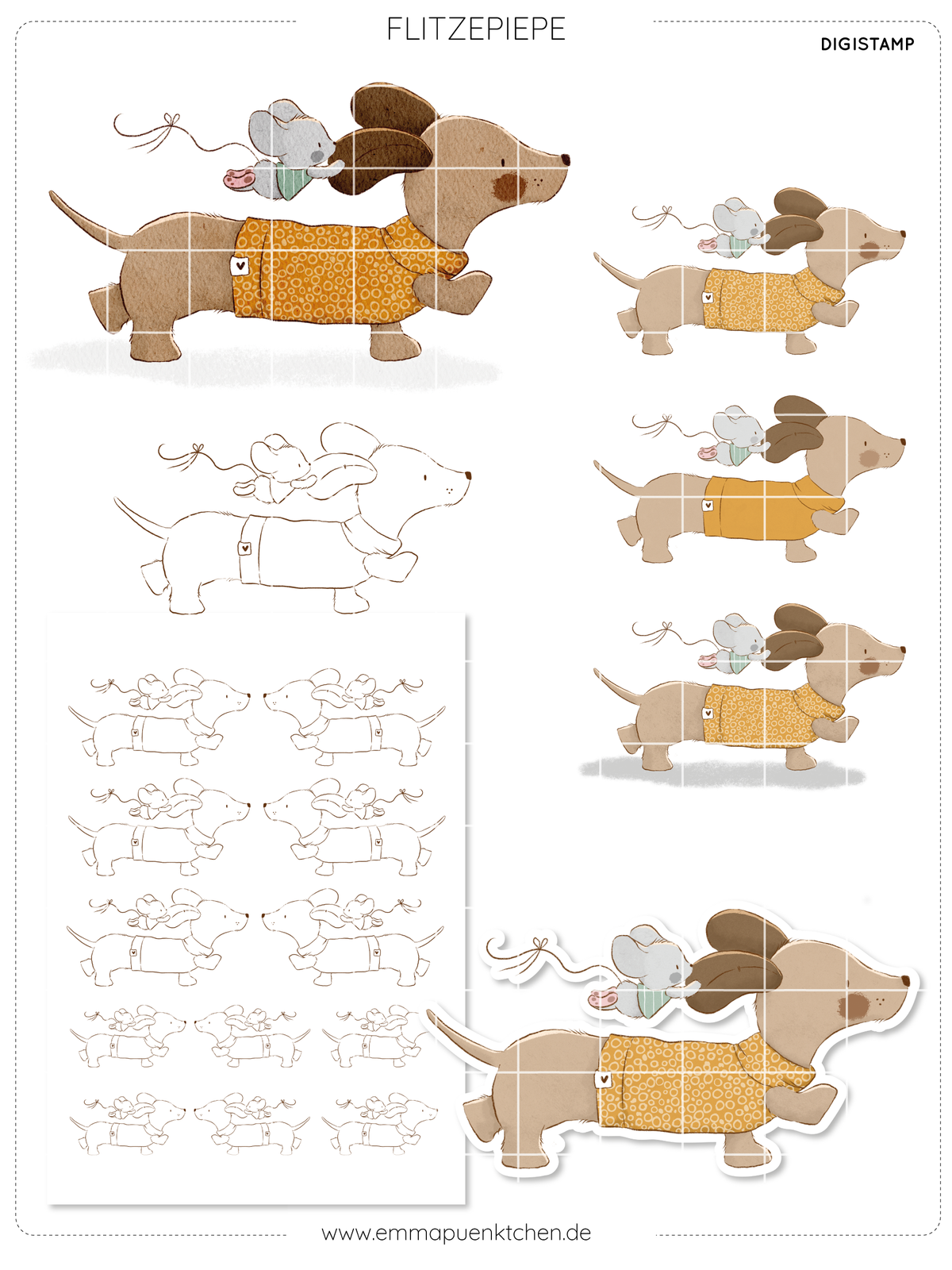 FLITZEPIEPE

DIGISTAMP

www.emmapuenktchen.de