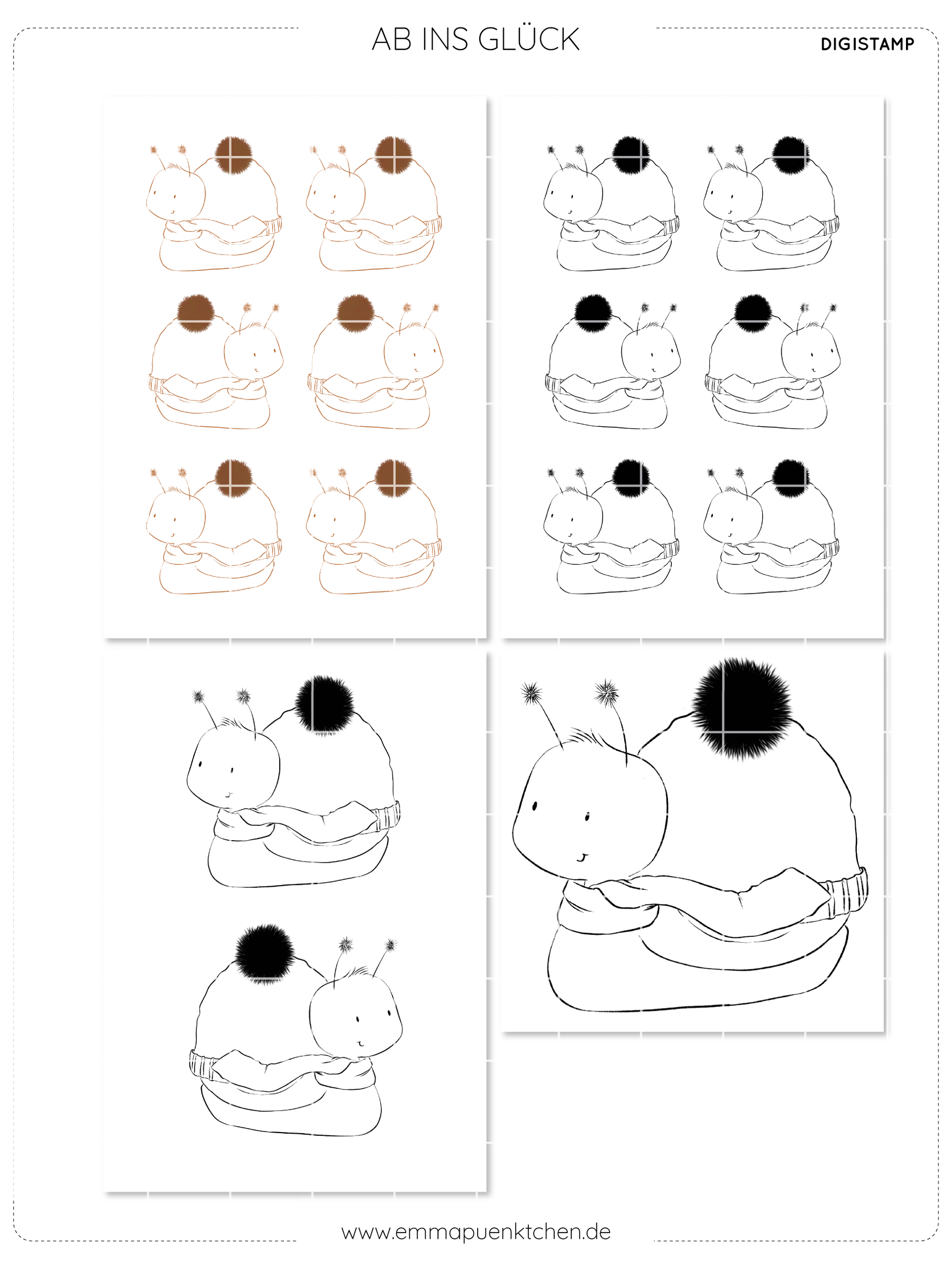 AB INS GLÜCK

DIGISTAMP

www.emmapuenktchen.de