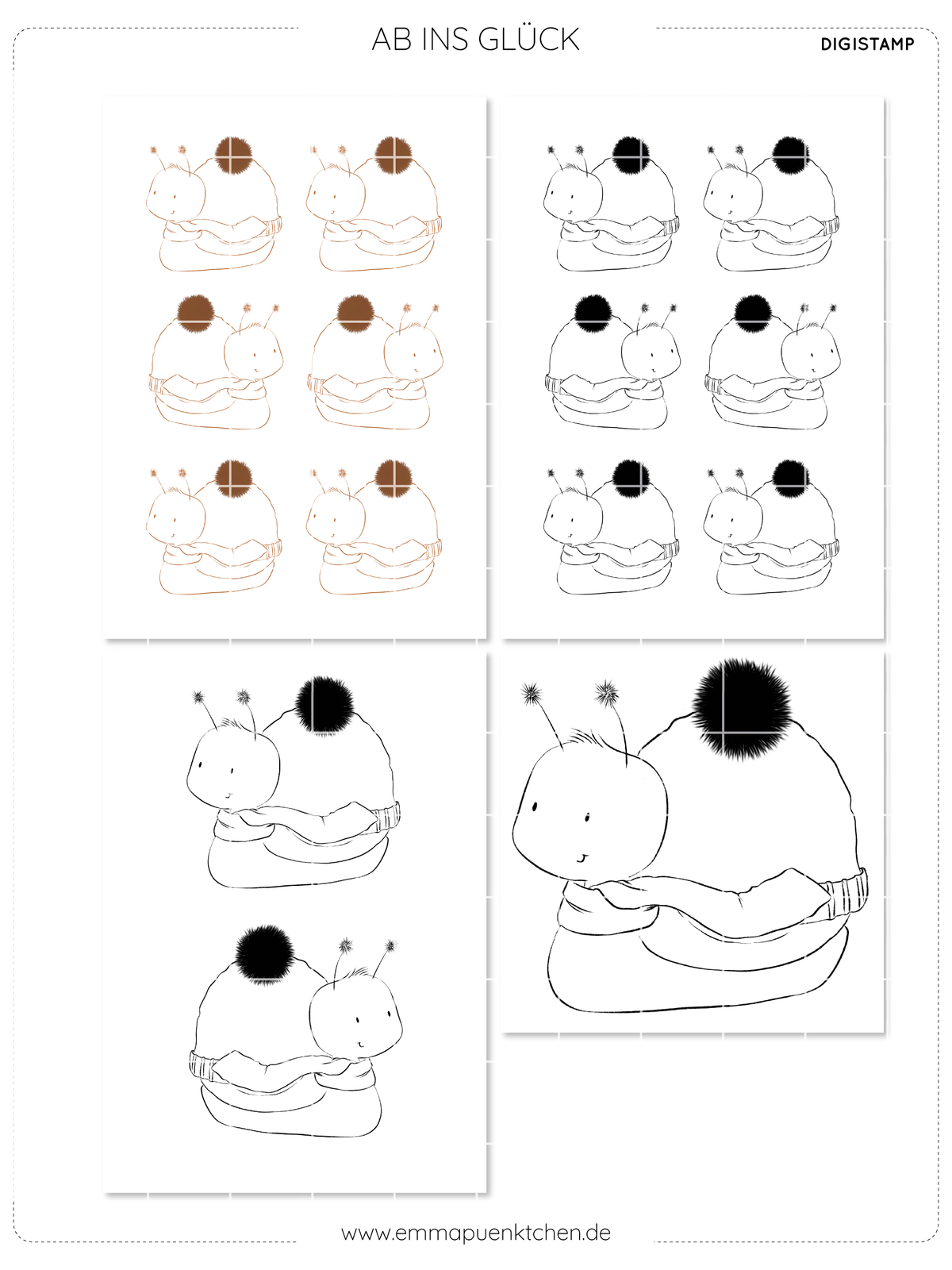 AB INS GLÜCK

DIGISTAMP

www.emmapuenktchen.de