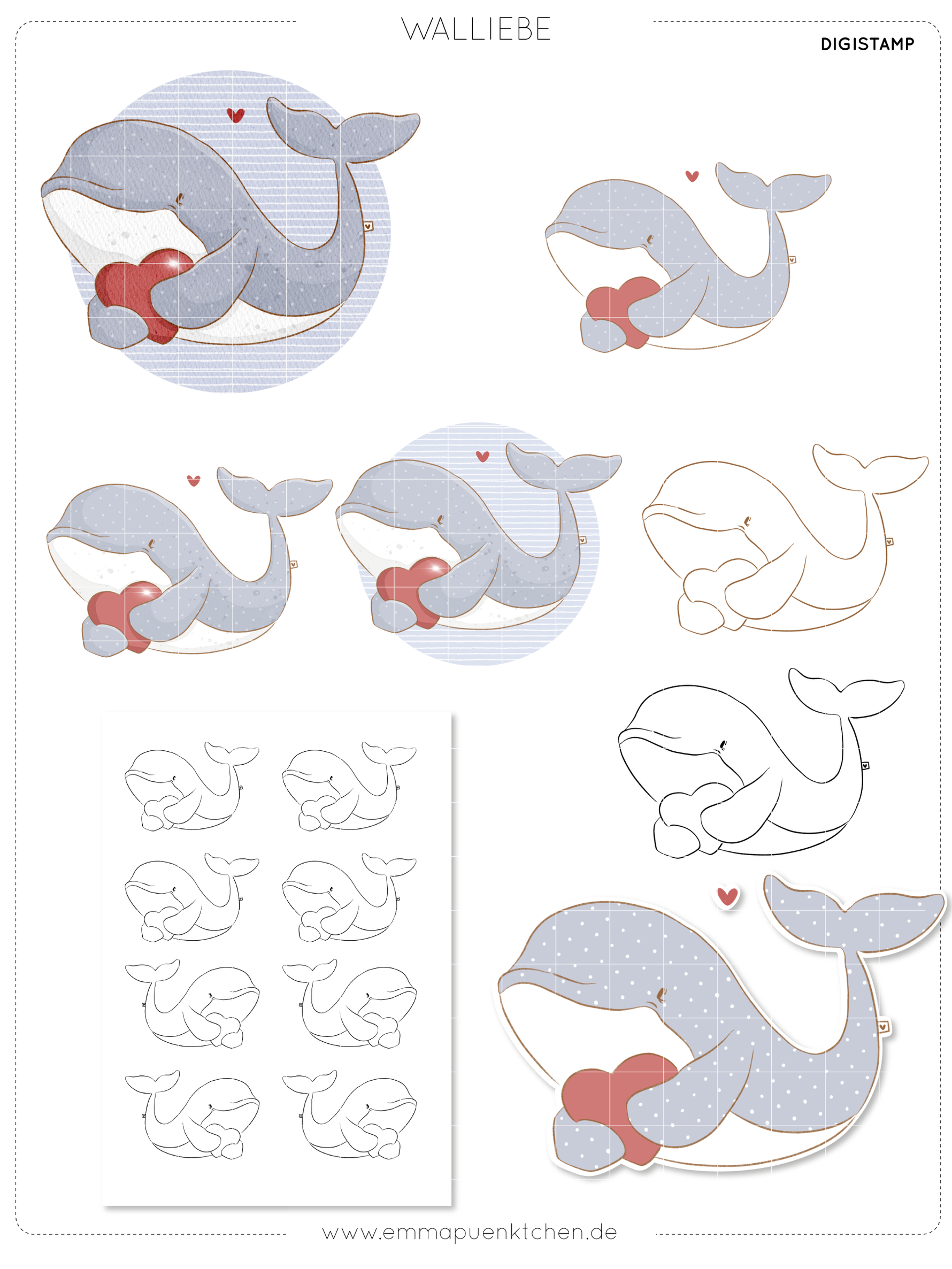 WALLIEBE

DIGISTAMP

www.emmapuenktchen.de