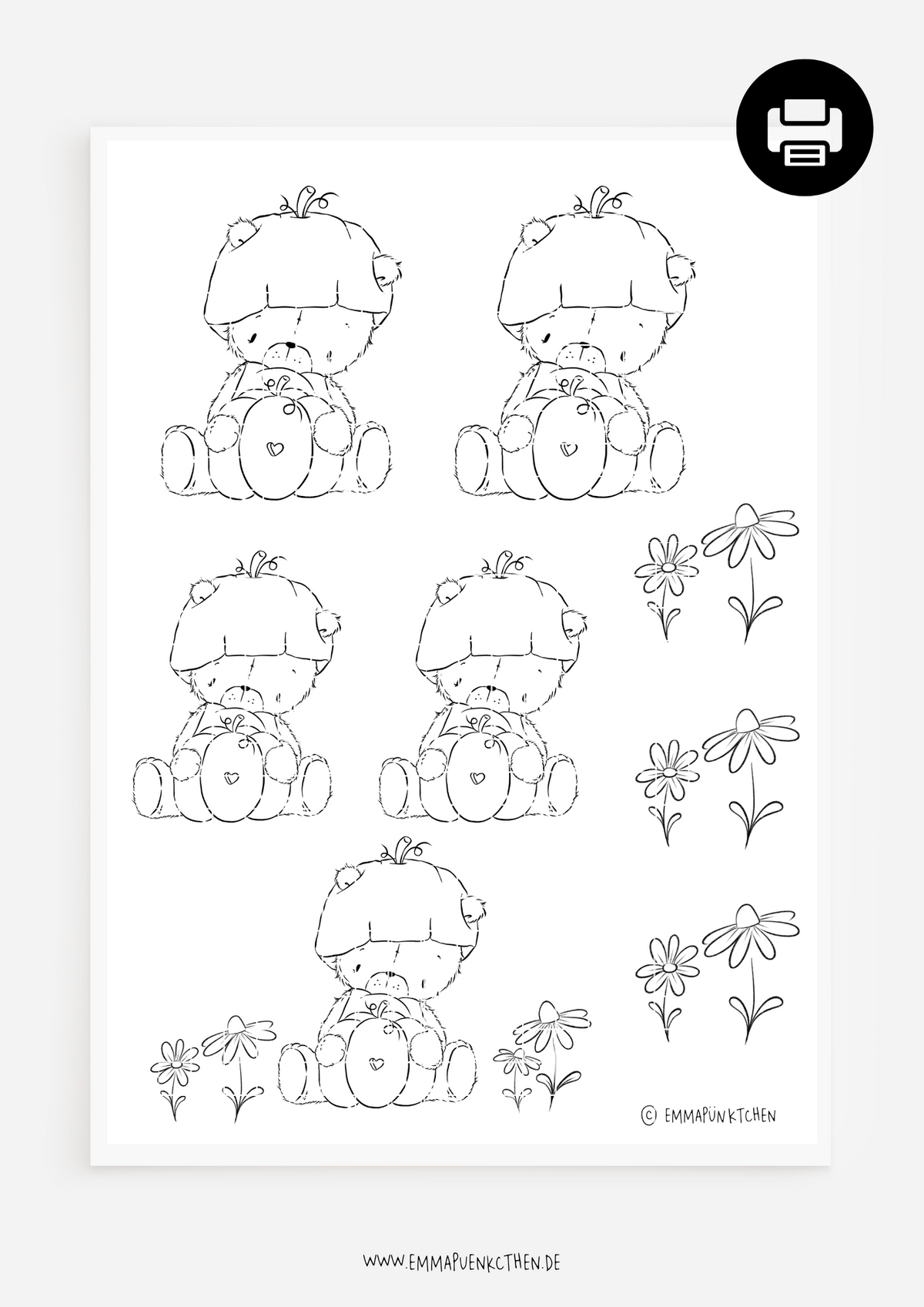 © EMMAPÜNKTCHEN

WWW.EMMAPUENKCTHEN.DE